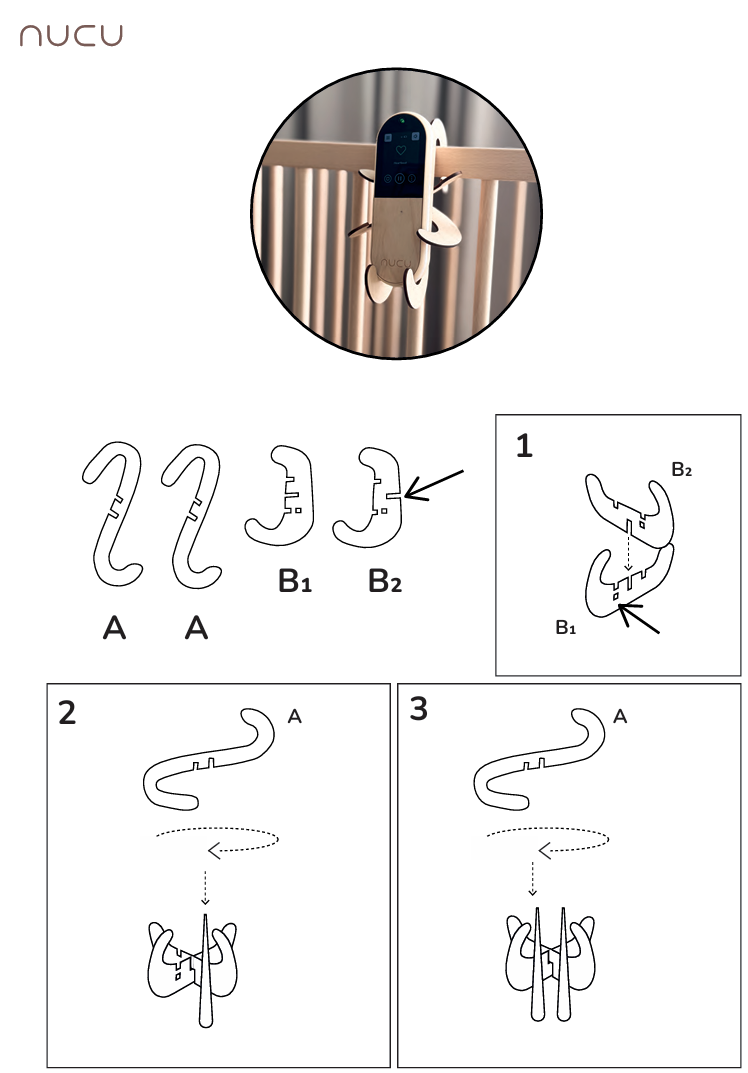 nucu

nucu

A A B₁ B₂

1

B₂

B₁

2

A

3

A